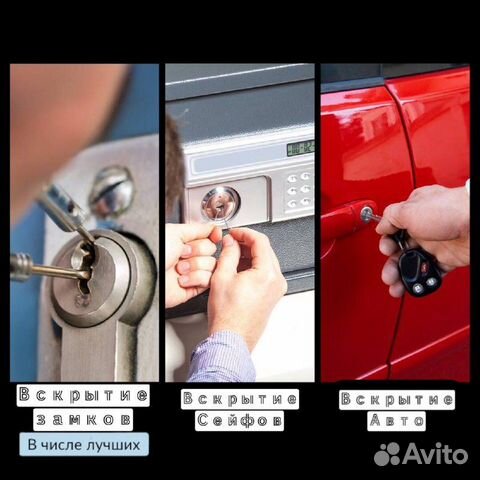 Вскрытие замков

В числе лучших

Вскрытие Сейфов

Вскрытие Авто

Avito